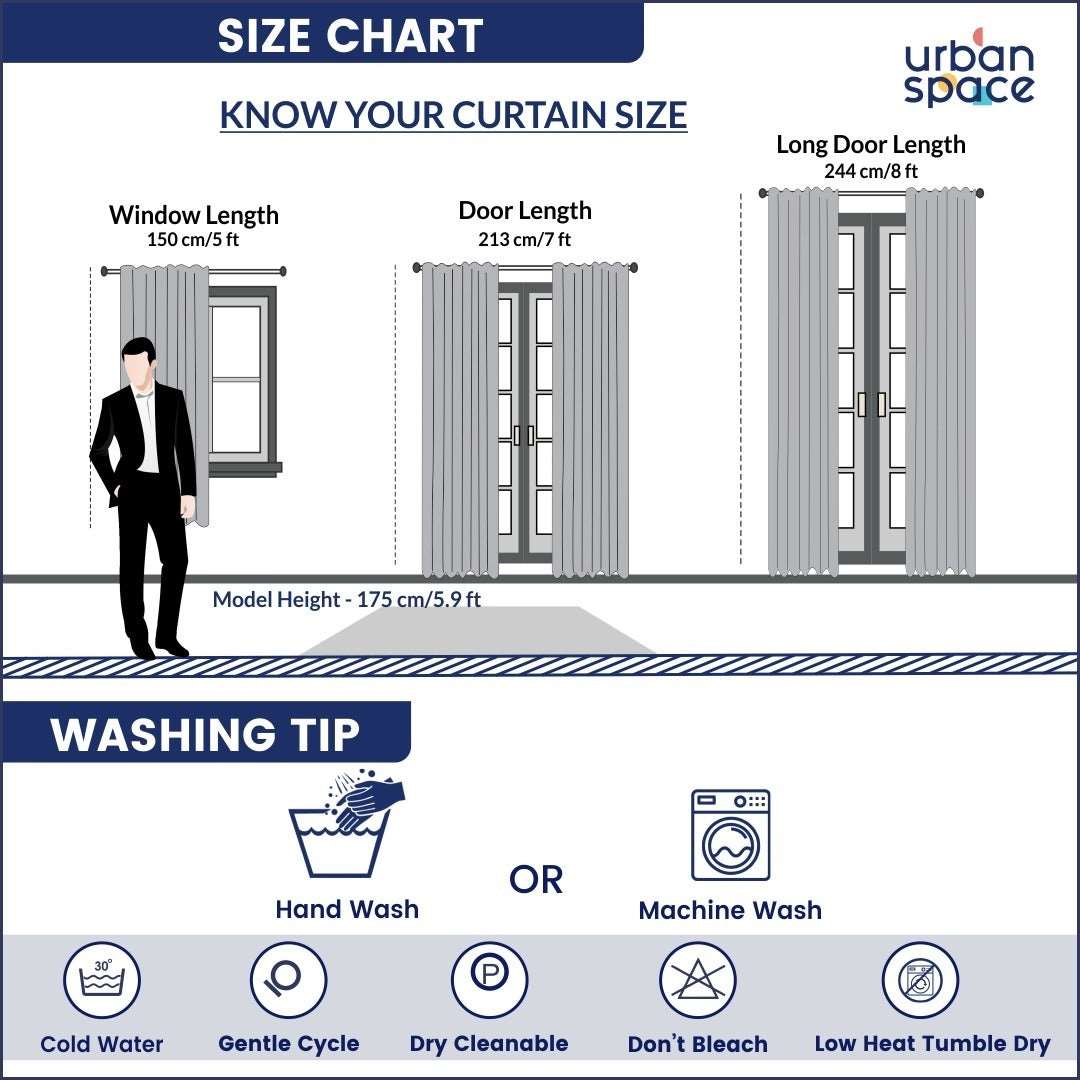 SIZE CHART

urban space

KNOW YOUR CURTAIN SIZE

Window Length
150 cm/5 ft

Door Length
213 cm/7 ft

Long Door Length
244 cm/8 ft

Model Height - 175 cm/5.9 ft

WASHING TIP

Hand Wash

OR

Machine Wash

30°

Cold Water

Gentle Cycle

P

Dry Cleanable

Don't Bleach

Low Heat Tumble Dry